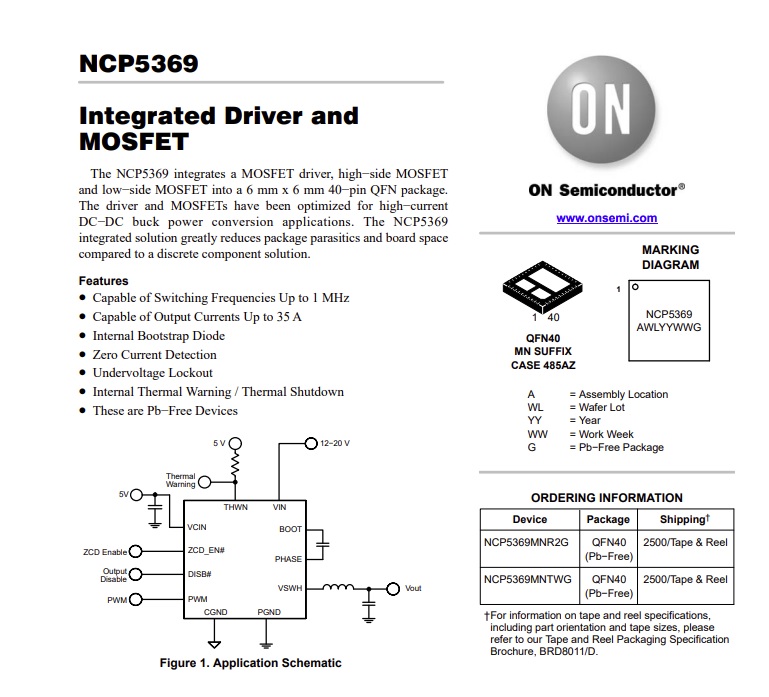 NCP5369

Integrated Driver and MOSFET

The NCP5369 integrates a MOSFET driver, high−side MOSFET and low−side MOSFET into a 6 mm x 6 mm 40−pin QFN package. The driver and MOSFETs have been optimized for high−current DC−DC buck power conversion applications. The NCP5369 integrated solution greatly reduces package parasitics and board space compared to a discrete component solution.

Features
• Capable of Switching Frequencies Up to 1 MHz
• Capable of Output Currents Up to 35 A
• Internal Bootstrap Diode
• Zero Current Detection
• Undervoltage Lockout
• Internal Thermal Warning / Thermal Shutdown
• These are Pb−Free Devices

5 V
12−20 V
Thermal Warning
5V
THWN
VIN
VCIN
BOOT
ZCD Enable
ZCD_EN#
PHASE
Output Disable
DISB#
VSWH
Vout
PWM
PWM
CGND
PGND

Figure 1. Application Schematic

ON

ON Semiconductor®

www.onsemi.com

1
40
QFN40
MN SUFFIX
CASE 485AZ

MARKING DIAGRAM

1
NCP5369
AWLYYWWG

A = Assembly Location
WL = Wafer Lot
YY = Year
WW = Work Week
G = Pb−Free Package

ORDERING INFORMATION

| Device | Package | Shipping† |
|---|---|---|
| NCP5369MNR2G | QFN40 (Pb−Free) | 2500/Tape & Reel |
| NCP5369MNTWG | QFN40 (Pb−Free) | 2500/Tape & Reel |

†For information on tape and reel specifications, including part orientation and tape sizes, please refer to our Tape and Reel Packaging Specification Brochure, BRD8011/D.