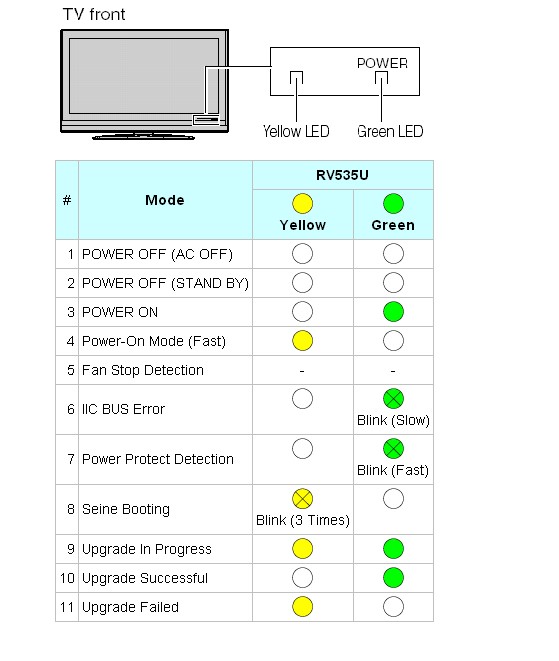 TV front

POWER

Yellow LED

Green LED

| # | Mode | RV535U Yellow | RV535U Green |
|---|---|---|---|
| 1 | POWER OFF (AC OFF) | | |
| 2 | POWER OFF (STAND BY) | | |
| 3 | POWER ON | | |
| 4 | Power-On Mode (Fast) | | |
| 5 | Fan Stop Detection | - | - |
| 6 | IIC BUS Error | | Blink (Slow) |
| 7 | Power Protect Detection | | Blink (Fast) |
| 8 | Seine Booting | Blink (3 Times) | |
| 9 | Upgrade In Progress | | |
| 10 | Upgrade Successful | | |
| 11 | Upgrade Failed | | |