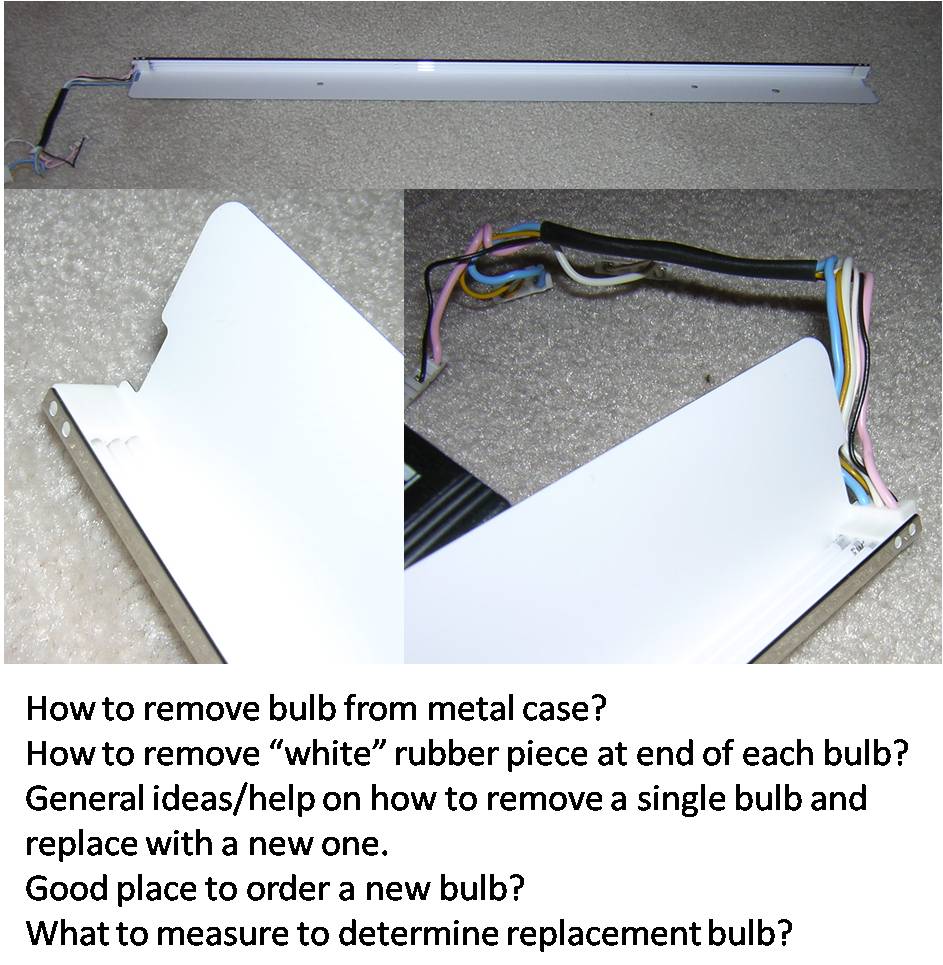 How to remove bulb from metal case?
How to remove “white” rubber piece at end of each bulb?
General ideas/help on how to remove a single bulb and replace with a new one.
Good place to order a new bulb?
What to measure to determine replacement bulb?