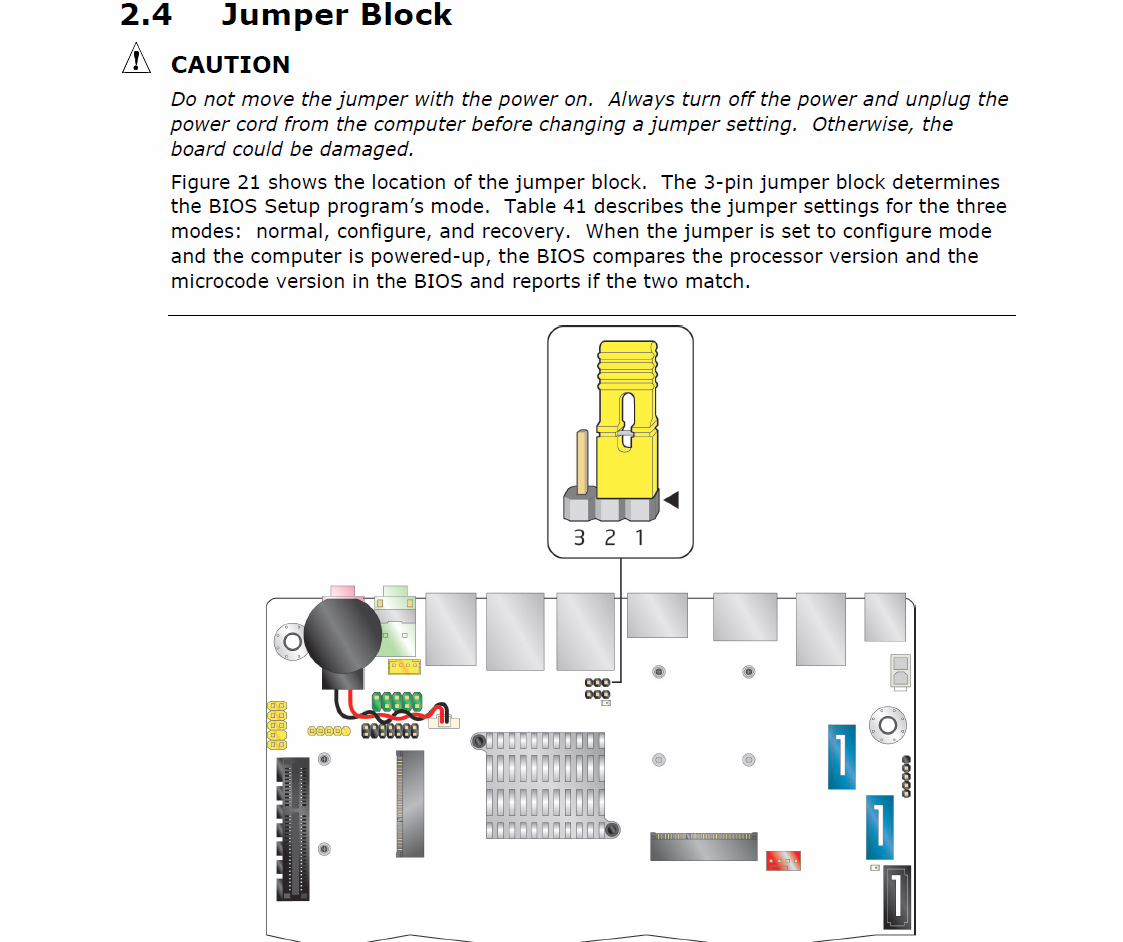 2.4 Jumper Block

CAUTION

Do not move the jumper with the power on. Always turn off the power and unplug the power cord from the computer before changing a jumper setting. Otherwise, the board could be damaged.

Figure 21 shows the location of the jumper block. The 3-pin jumper block determines the BIOS Setup program's mode. Table 41 describes the jumper settings for the three modes: normal, configure, and recovery. When the jumper is set to configure mode and the computer is powered-up, the BIOS compares the processor version and the microcode version in the BIOS and reports if the two match.

3 2 1