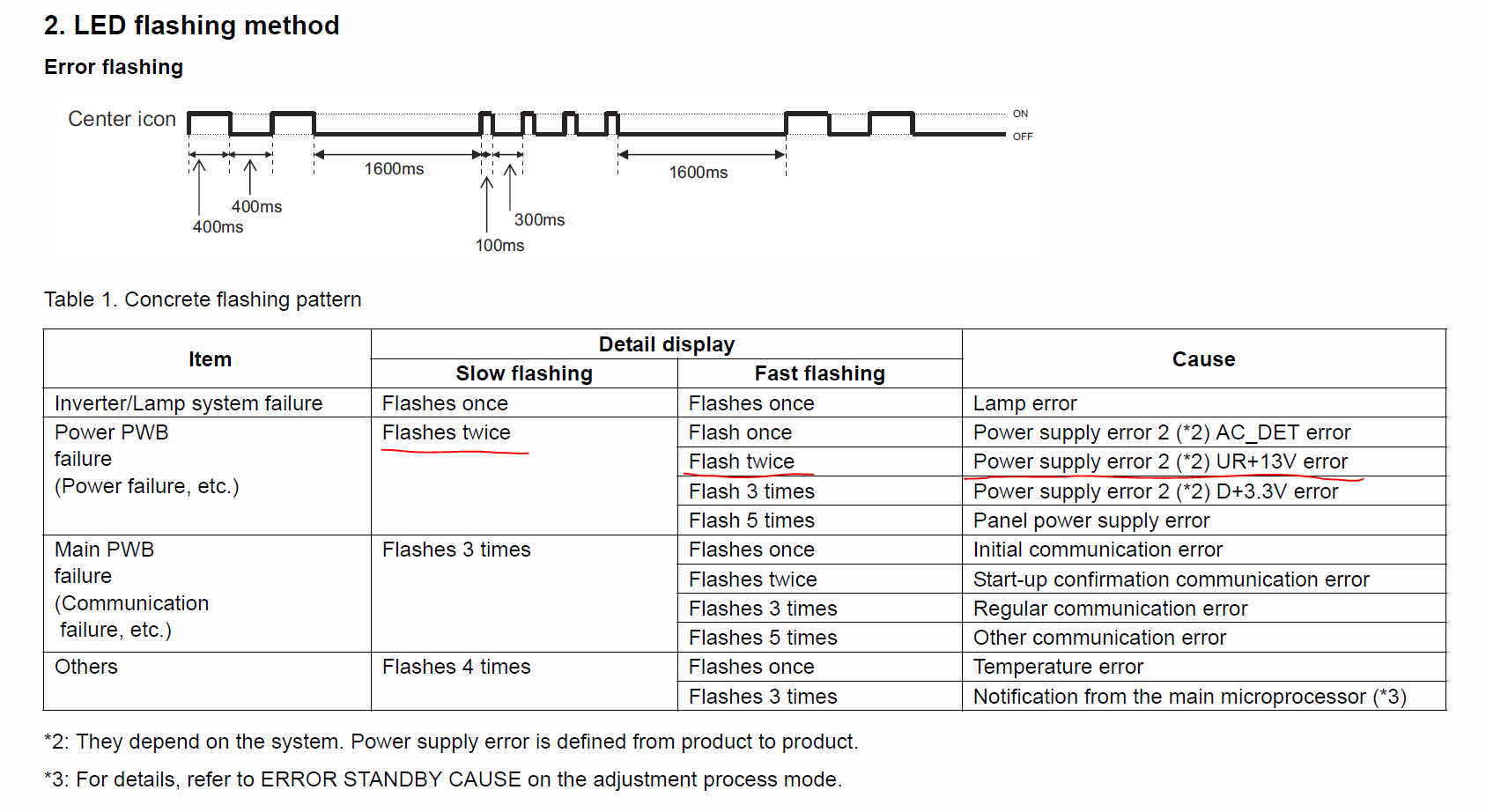 2. LED flashing method

Error flashing

Center icon

ON
OFF

1600ms
1600ms
400ms
400ms
300ms
100ms

Table 1. Concrete flashing pattern

| Item | Detail display: Slow flashing | Detail display: Fast flashing | Cause |
|---|---|---|---|
| Inverter/Lamp system failure | Flashes once | Flashes once | Lamp error |
| Power PWB failure (Power failure, etc.) | Flashes twice | Flash once | Power supply error 2 (*2) AC_DET error |
| | | Flash twice | Power supply error 2 (*2) UR+13V error |
| | | Flash 3 times | Power supply error 2 (*2) D+3.3V error |
| | | Flash 5 times | Panel power supply error |
| Main PWB failure (Communication failure, etc.) | Flashes 3 times | Flashes once | Initial communication error |
| | | Flashes twice | Start-up confirmation communication error |
| | | Flashes 3 times | Regular communication error |
| | | Flashes 5 times | Other communication error |
| Others | Flashes 4 times | Flashes once | Temperature error |
| | | Flashes 3 times | Notification from the main microprocessor (*3) |

*2: They depend on the system. Power supply error is defined from product to product.

*3: For details, refer to ERROR STANDBY CAUSE on the adjustment process mode.