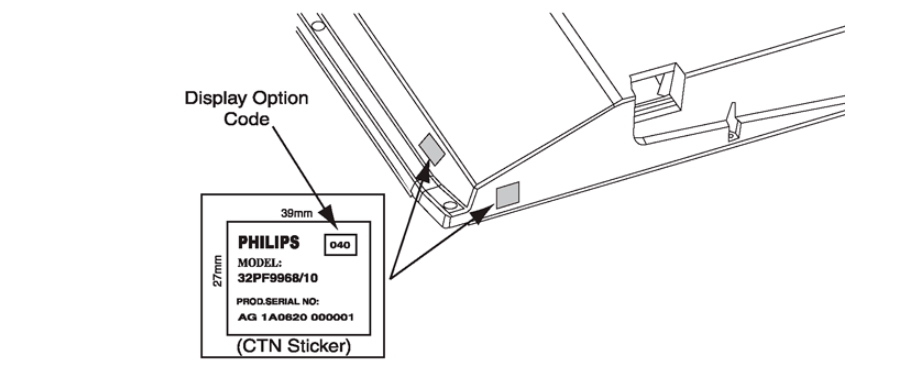 Display Option Code

39mm

27mm

PHILIPS

040

MODEL:
32PF9968/10

PROD.SERIAL NO:
AG 1A0620 000001

(CTN Sticker)