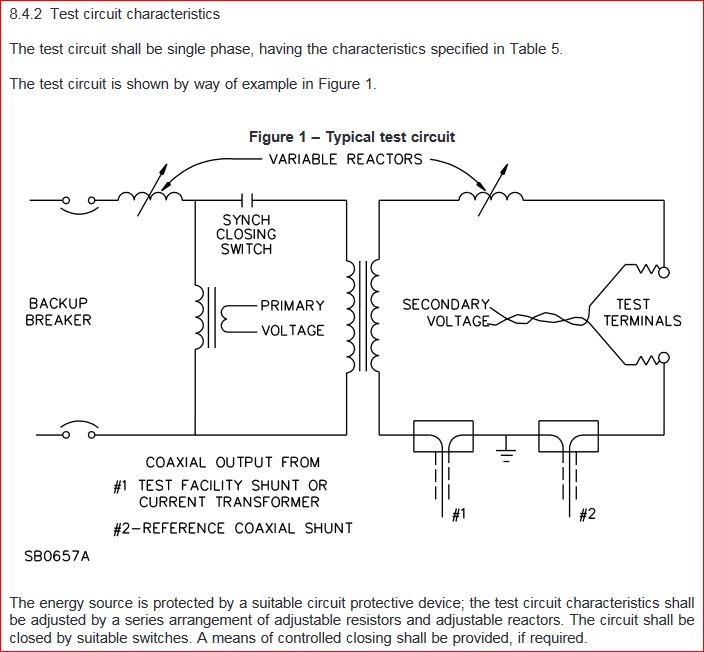 8.4.2 Test circuit characteristics

The test circuit shall be single phase, having the characteristics specified in Table 5.

The test circuit is shown by way of example in Figure 1.

Figure 1 – Typical test circuit

VARIABLE REACTORS

SYNCH CLOSING SWITCH

BACKUP BREAKER

PRIMARY VOLTAGE

SECONDARY VOLTAGE

TEST TERMINALS

COAXIAL OUTPUT FROM
#1 TEST FACILITY SHUNT OR CURRENT TRANSFORMER
#2-REFERENCE COAXIAL SHUNT

#1

#2

SB0657A

The energy source is protected by a suitable circuit protective device; the test circuit characteristics shall be adjusted by a series arrangement of adjustable resistors and adjustable reactors. The circuit shall be closed by suitable switches. A means of controlled closing shall be provided, if required.