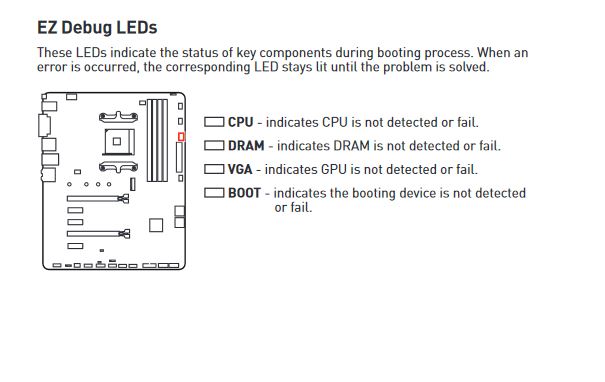 EZ Debug LEDs

These LEDs indicate the status of key components during booting process. When an error is occurred, the corresponding LED stays lit until the problem is solved.

CPU - indicates CPU is not detected or fail.

DRAM - indicates DRAM is not detected or fail.

VGA - indicates GPU is not detected or fail.

BOOT - indicates the booting device is not detected or fail.