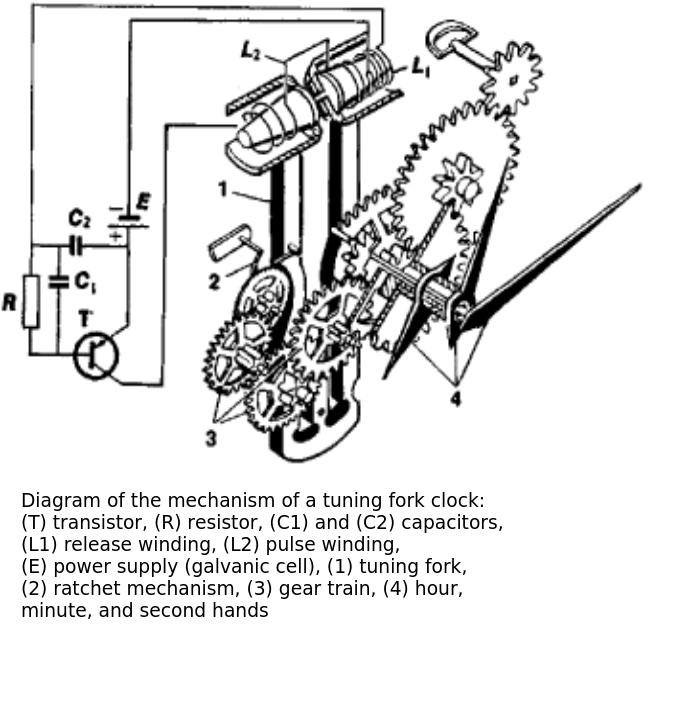 $L_2$
$L_1$
1
E
$C_2$
+
$C_1$
R
T
2
3
4

Diagram of the mechanism of a tuning fork clock: (T) transistor, (R) resistor, (C1) and (C2) capacitors, (L1) release winding, (L2) pulse winding, (E) power supply (galvanic cell), (1) tuning fork, (2) ratchet mechanism, (3) gear train, (4) hour, minute, and second hands