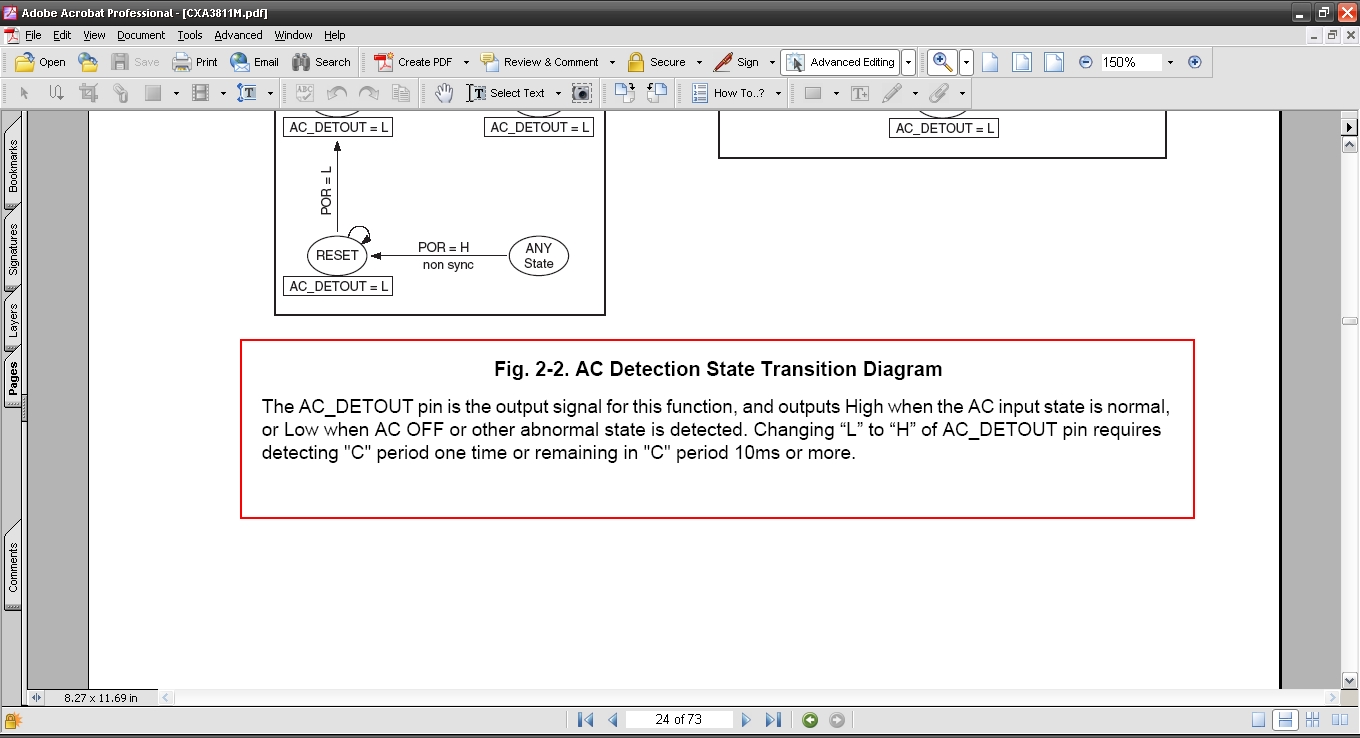 Adobe Acrobat Professional - [CXA3811M.pdf]

File Edit View Document Tools Advanced Window Help

Open Save Print Email Search Create PDF Review & Comment Secure Sign Advanced Editing 150%

Select Text How To..?

Bookmarks Signatures Layers Pages Comments

AC_DETOUT = L

AC_DETOUT = L

AC_DETOUT = L

POR = L

RESET

POR = H
non sync

ANY State

AC_DETOUT = L

Fig. 2-2. AC Detection State Transition Diagram

The AC_DETOUT pin is the output signal for this function, and outputs High when the AC input state is normal, or Low when AC OFF or other abnormal state is detected. Changing “L” to “H” of AC_DETOUT pin requires detecting "C" period one time or remaining in "C" period 10ms or more.

8.27 x 11.69 in

24 of 73