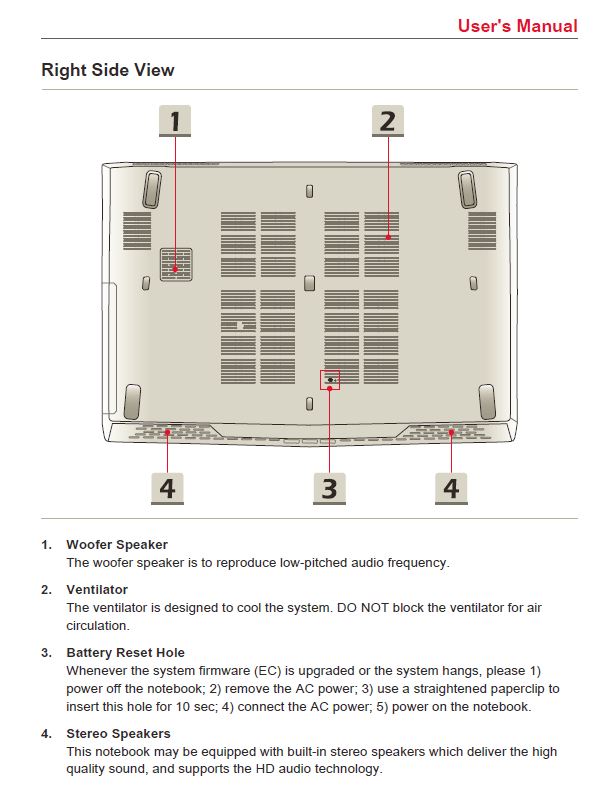 User's Manual

Right Side View

1

2

4

3

4

1. Woofer Speaker
The woofer speaker is to reproduce low-pitched audio frequency.

2. Ventilator
The ventilator is designed to cool the system. DO NOT block the ventilator for air circulation.

3. Battery Reset Hole
Whenever the system firmware (EC) is upgraded or the system hangs, please 1) power off the notebook; 2) remove the AC power; 3) use a straightened paperclip to insert this hole for 10 sec; 4) connect the AC power; 5) power on the notebook.

4. Stereo Speakers
This notebook may be equipped with built-in stereo speakers which deliver the high quality sound, and supports the HD audio technology.