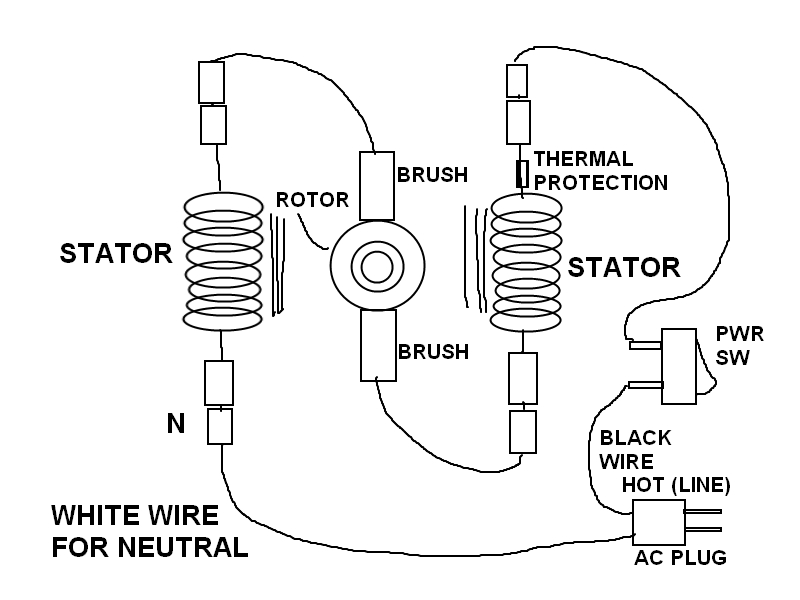 BRUSH

THERMAL PROTECTION

ROTOR

STATOR

STATOR

BRUSH

PWR SW

N

BLACK WIRE

HOT (LINE)

WHITE WIRE FOR NEUTRAL

AC PLUG