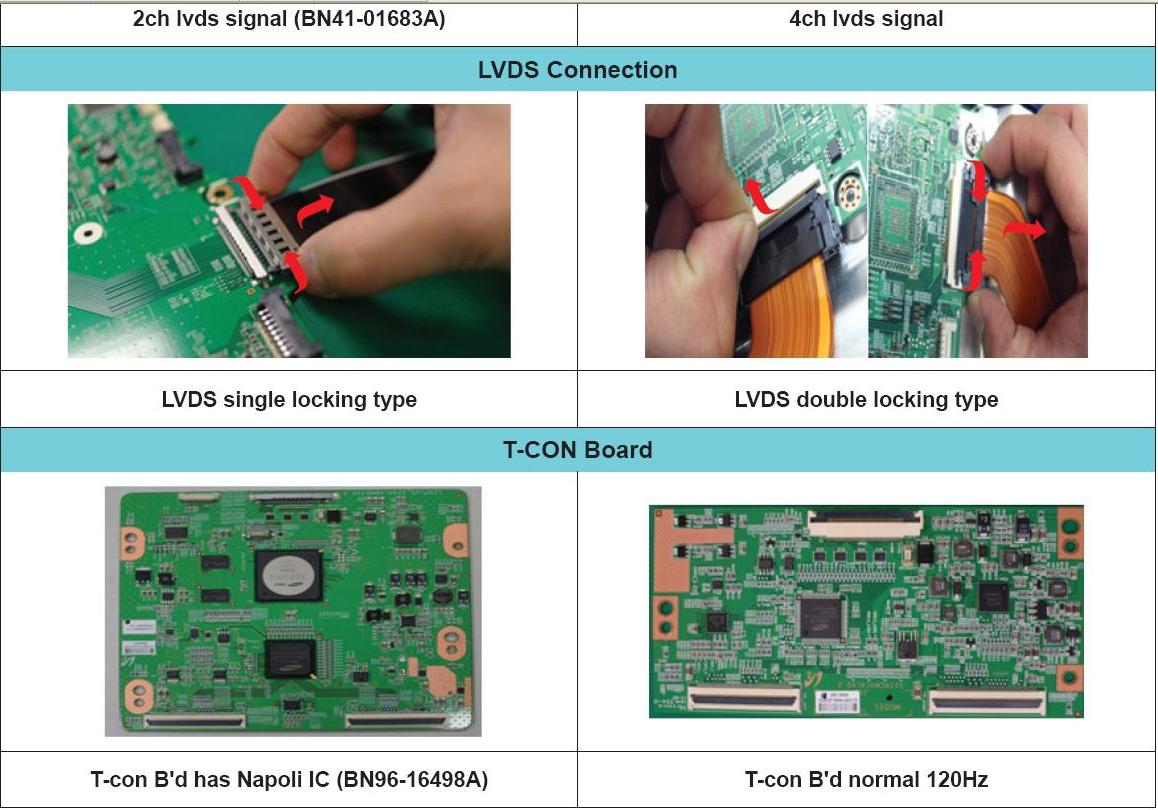 | 2ch lvds signal (BN41-01683A) | 4ch lvds signal |
|---|---|
| LVDS Connection | |
| | |
| LVDS single locking type | LVDS double locking type |
| T-CON Board | |
| | |
| T-con B'd has Napoli IC (BN96-16498A) | T-con B'd normal 120Hz |