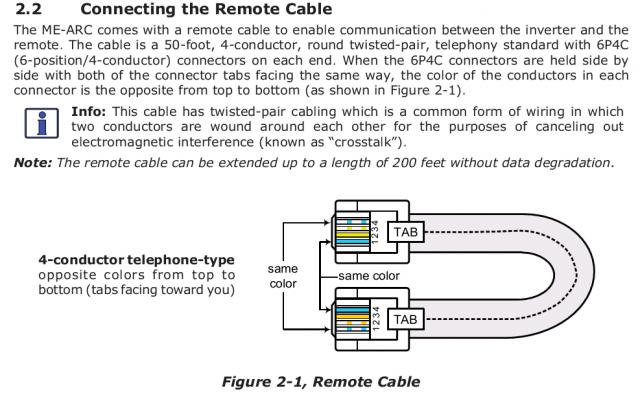 2.2 Connecting the Remote Cable

The ME-ARC comes with a remote cable to enable communication between the inverter and the remote. The cable is a 50-foot, 4-conductor, round twisted-pair, telephony standard with 6P4C (6-position/4-conductor) connectors on each end. When the 6P4C connectors are held side by side with both of the connector tabs facing the same way, the color of the conductors in each connector is the opposite from top to bottom (as shown in Figure 2-1).

Info: This cable has twisted-pair cabling which is a common form of wiring in which two conductors are wound around each other for the purposes of canceling out electromagnetic interference (known as "crosstalk").

Note: The remote cable can be extended up to a length of 200 feet without data degradation.

4-conductor telephone-type opposite colors from top to bottom (tabs facing toward you)

same color

same color

1234

TAB

1234

TAB

Figure 2-1, Remote Cable