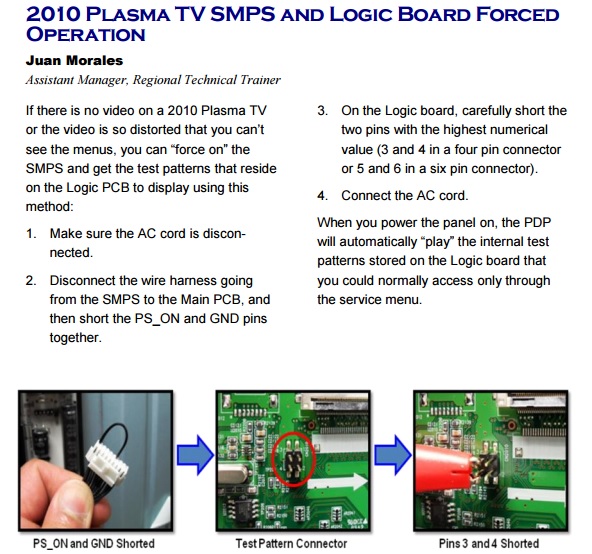 2010 PLASMA TV SMPS AND LOGIC BOARD FORCED OPERATION

Juan Morales

Assistant Manager, Regional Technical Trainer

If there is no video on a 2010 Plasma TV or the video is so distorted that you can't see the menus, you can "force on" the SMPS and get the test patterns that reside on the Logic PCB to display using this method:

1. Make sure the AC cord is disconnected.

2. Disconnect the wire harness going from the SMPS to the Main PCB, and then short the PS_ON and GND pins together.

3. On the Logic board, carefully short the two pins with the highest numerical value (3 and 4 in a four pin connector or 5 and 6 in a six pin connector).

4. Connect the AC cord.

When you power the panel on, the PDP will automatically "play" the internal test patterns stored on the Logic board that you could normally access only through the service menu.

PS_ON and GND Shorted

Test Pattern Connector

Pins 3 and 4 Shorted