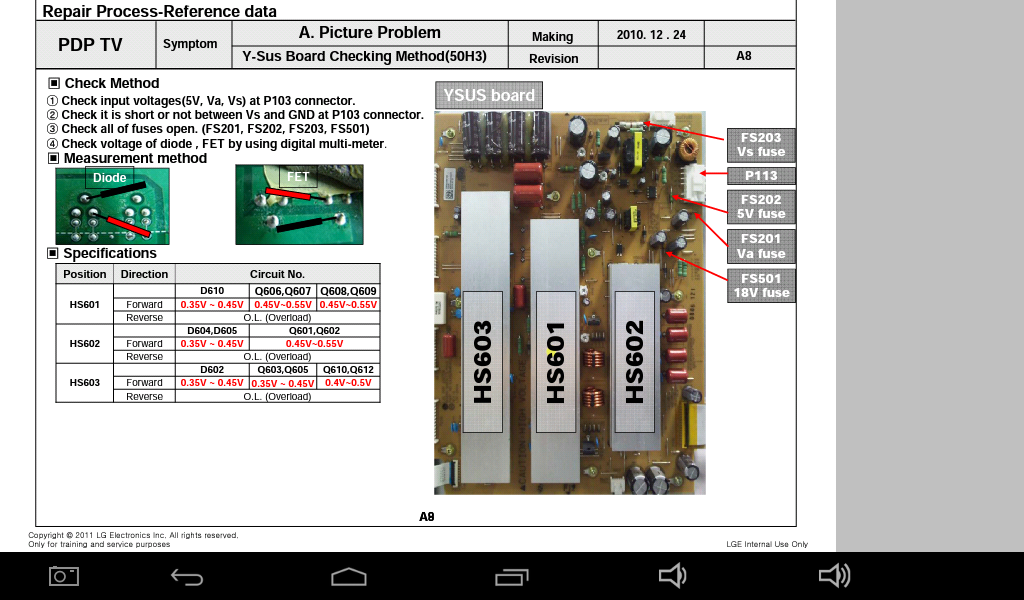 Repair Process-Reference data

| PDP TV | Symptom | A. Picture Problem | Making | 2010. 12 . 24 | |
|---|---|---|---|---|---|
| | | Y-Sus Board Checking Method(50H3) | Revision | | A8 |

▣ Check Method
① Check input voltages(5V, Va, Vs) at P103 connector.
② Check it is short or not between Vs and GND at P103 connector.
③ Check all of fuses open. (FS201, FS202, FS203, FS501)
④ Check voltage of diode , FET by using digital multi-meter.
▣ Measurement method

Diode

FET

▣ Specifications

| Position | Direction | Circuit No. | | |
|---|---|---|---|---|
| HS601 | | D610 | Q606,Q607 | Q608,Q609 |
| | Forward | 0.35V ~ 0.45V | 0.45V~0.55V | 0.45V~0.55V |
| | Reverse | O.L. (Overload) | | |
| HS602 | | D604,D605 | Q601,Q602 | |
| | Forward | 0.35V ~ 0.45V | 0.45V~0.55V | |
| | Reverse | O.L. (Overload) | | |
| HS603 | | D602 | Q603,Q605 | Q610,Q612 |
| | Forward | 0.35V ~ 0.45V | 0.35V ~ 0.45V | 0.4V~0.5V |
| | Reverse | O.L. (Overload) | | |

YSUS board

HS603

HS601

HS602

FS203
Vs fuse

P113

FS202
5V fuse

FS201
Va fuse

FS501
18V fuse

A8

Copyright © 2011 LG Electronics Inc. All rights reserved.
Only for training and service purposes

LGE Internal Use Only