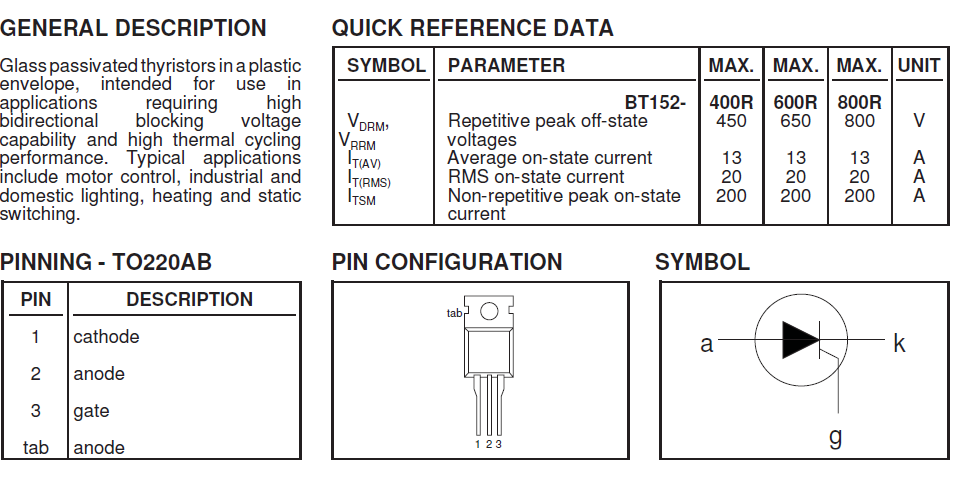 GENERAL DESCRIPTION

Glass passivated thyristors in a plastic envelope, intended for use in applications requiring high bidirectional blocking voltage capability and high thermal cycling performance. Typical applications include motor control, industrial and domestic lighting, heating and static switching.

QUICK REFERENCE DATA

| SYMBOL | PARAMETER | MAX. | MAX. | MAX. | UNIT |
|---|---|---|---|---|---|
| | BT152- | 400R | 600R | 800R | |
| $V_{DRM}$, $V_{RRM}$ | Repetitive peak off-state voltages | 450 | 650 | 800 | V |
| $I_{T(AV)}$ | Average on-state current | 13 | 13 | 13 | A |
| $I_{T(RMS)}$ | RMS on-state current | 20 | 20 | 20 | A |
| $I_{TSM}$ | Non-repetitive peak on-state current | 200 | 200 | 200 | A |

PINNING - TO220AB

| PIN | DESCRIPTION |
|---|---|
| 1 | cathode |
| 2 | anode |
| 3 | gate |
| tab | anode |

PIN CONFIGURATION

tab

1 2 3

SYMBOL

a

k

g