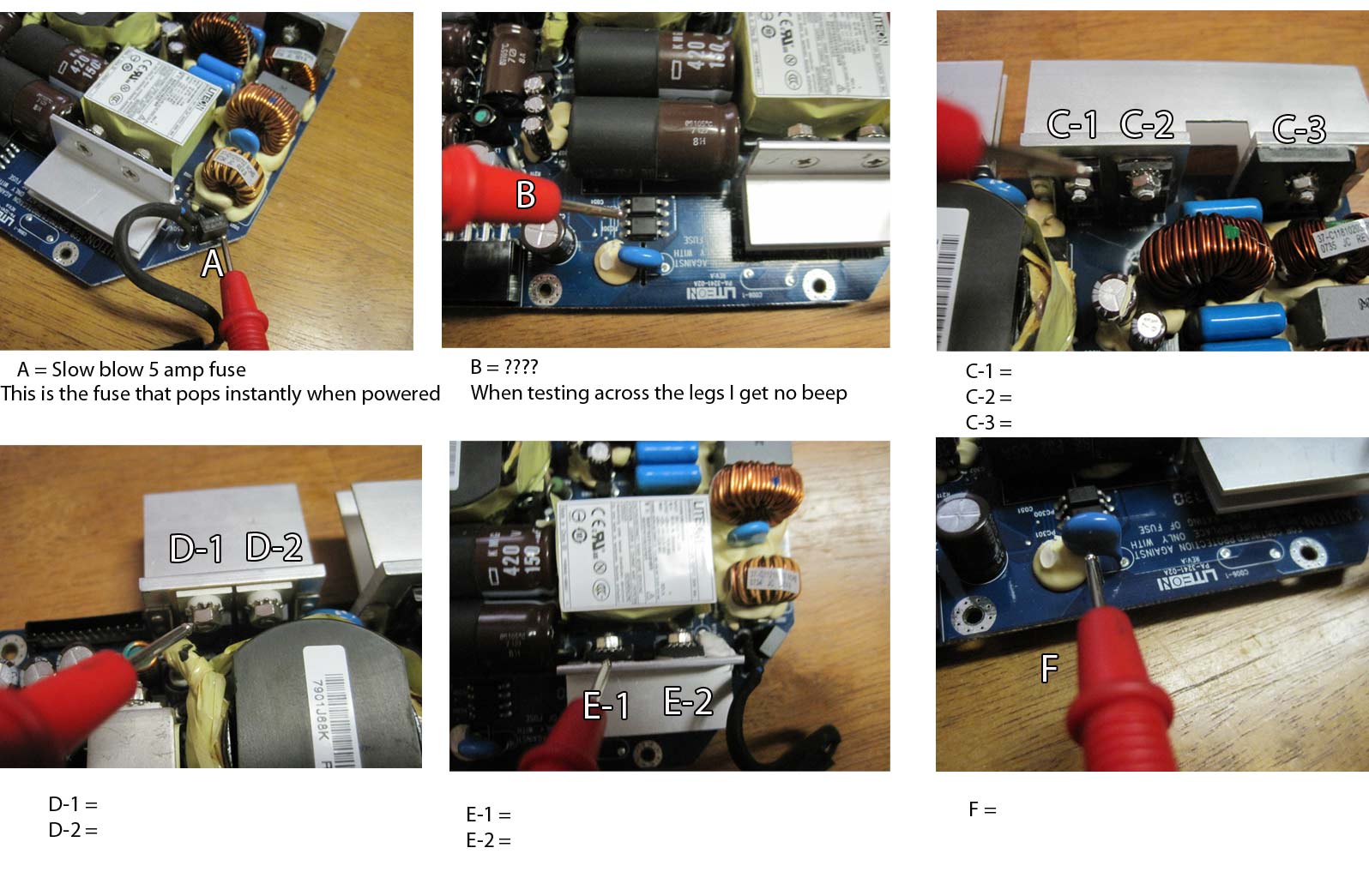 A

A = Slow blow 5 amp fuse
This is the fuse that pops instantly when powered

B

B = ????
When testing across the legs I get no beep

C-1 C-2 C-3

C-1 =
C-2 =
C-3 =

D-1 D-2

D-1 =
D-2 =

E-1 E-2

E-1 =
E-2 =

F

F =