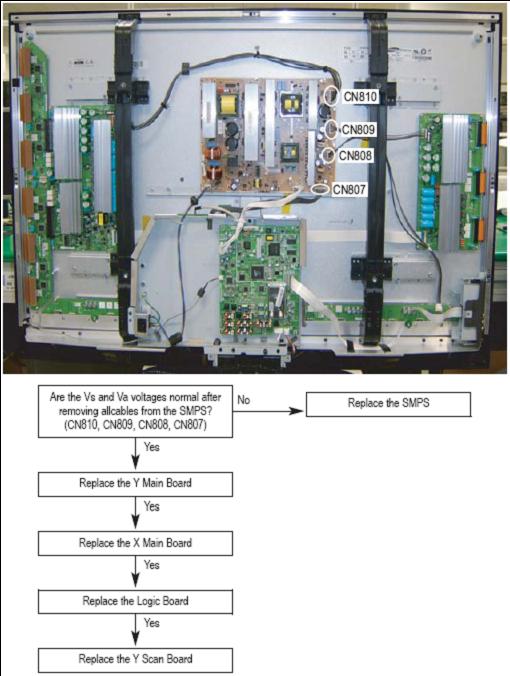 CN810
CN809
CN808
CN807

Are the Vs and Va voltages normal after removing allcables from the SMPS? (CN810, CN809, CN808, CN807)

No

Replace the SMPS

Yes

Replace the Y Main Board

Yes

Replace the X Main Board

Yes

Replace the Logic Board

Yes

Replace the Y Scan Board