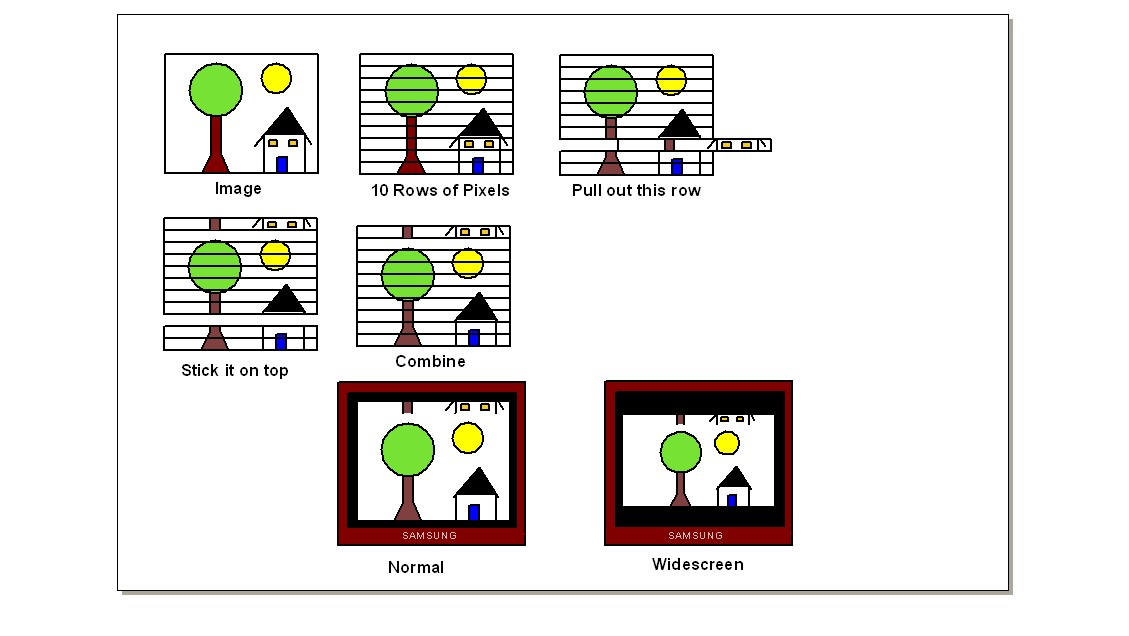 Image

10 Rows of Pixels

Pull out this row

Stick it on top

Combine

SAMSUNG

Normal

SAMSUNG

Widescreen