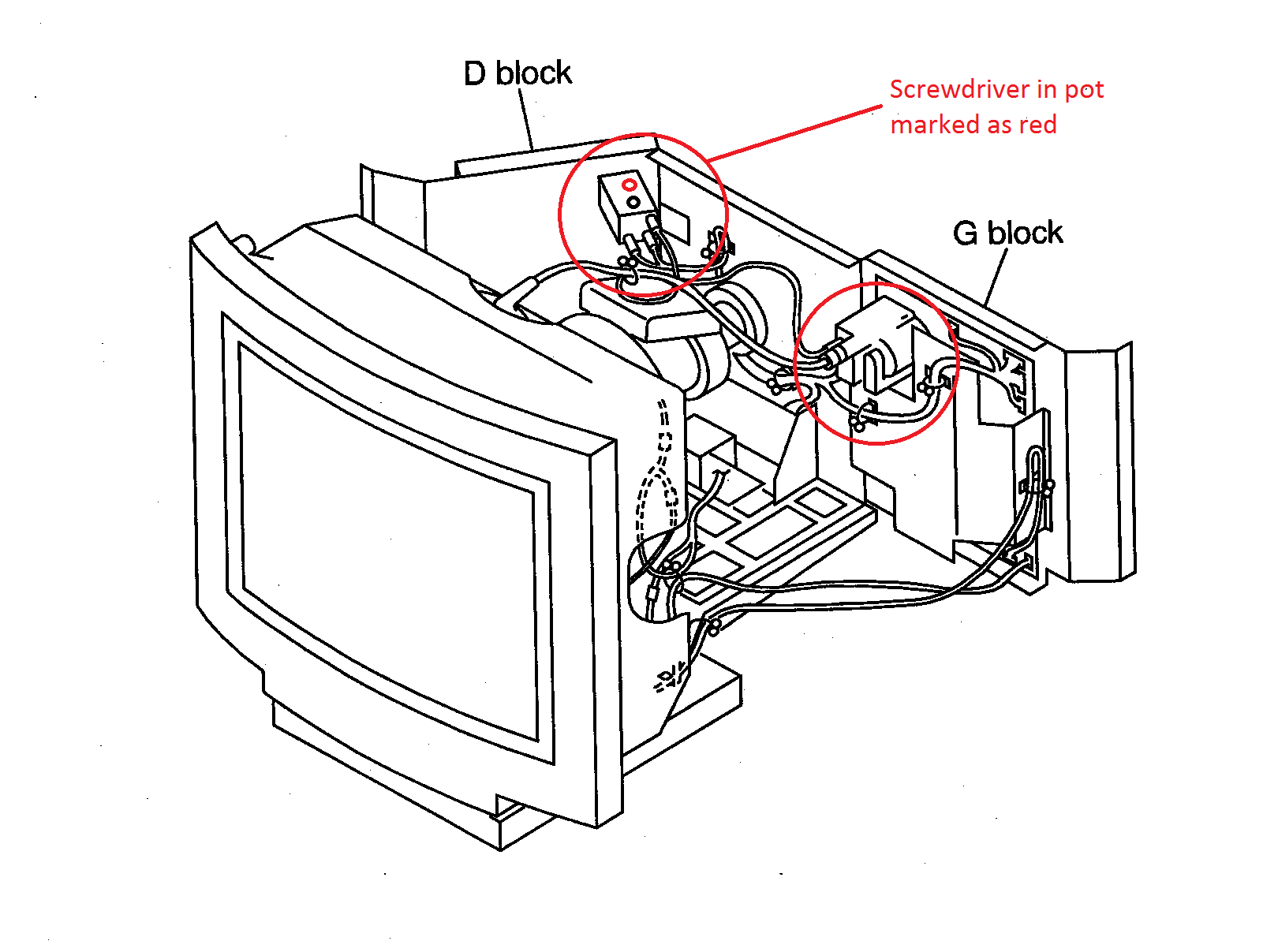 D block

Screwdriver in pot marked as red

G block