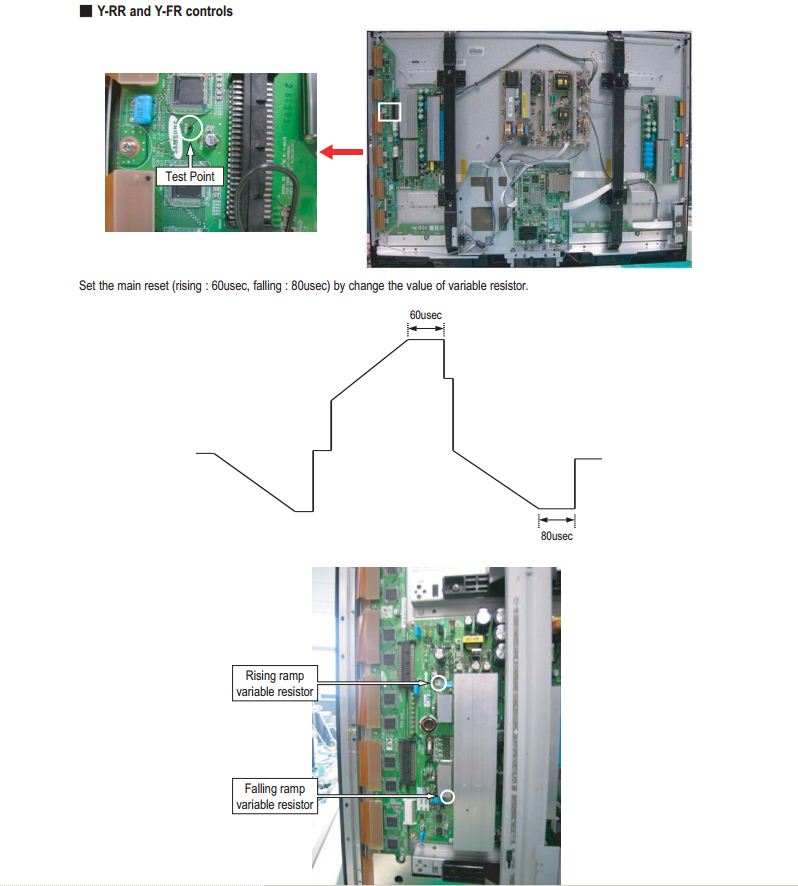 ■ Y-RR and Y-FR controls

SAMSUNG

Test Point

Set the main reset (rising : 60usec, falling : 80usec) by change the value of variable resistor.

60usec

80usec

Rising ramp variable resistor

Falling ramp variable resistor