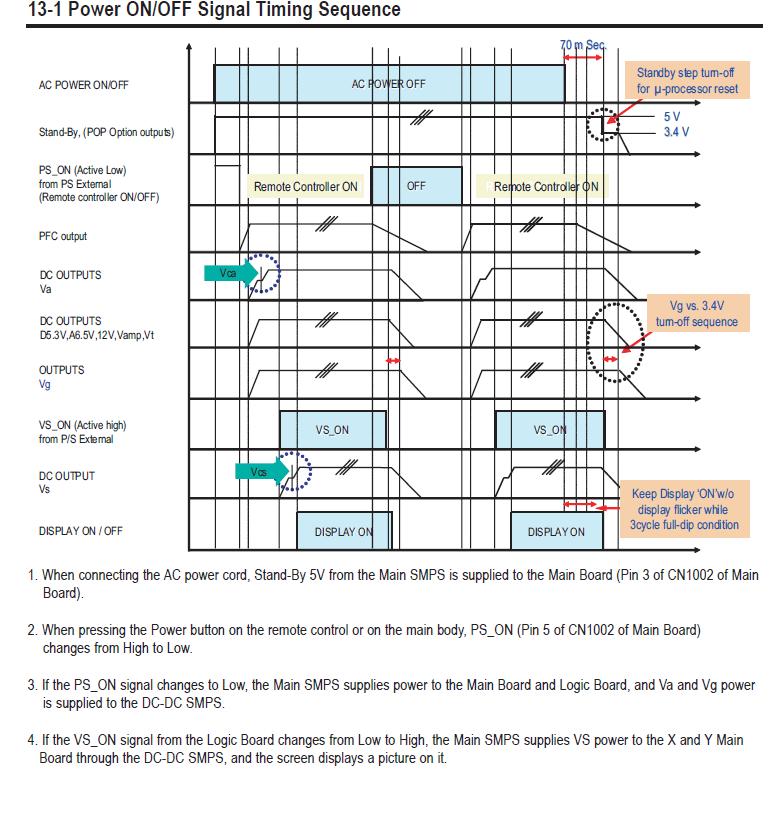 13-1 Power ON/OFF Signal Timing Sequence

70 m Sec.

AC POWER ON/OFF

AC POWER OFF

Standby step turn-off for µ-processor reset

Stand-By, (POP Option outputs)

5 V
3.4 V

PS_ON (Active Low) from PS External (Remote controller ON/OFF)

Remote Controller ON

OFF

Remote Controller ON

PFC output

DC OUTPUTS Va

Vca

DC OUTPUTS D5.3V,A6.5V,12V,Vamp,Vt

Vg vs. 3.4V turn-off sequence

OUTPUTS Vg

VS_ON (Active high) from P/S External

VS_ON

VS_ON

DC OUTPUT Vs

Vcs

Keep Display 'ON'w/o display flicker while 3cycle full-dip condition

DISPLAY ON / OFF

DISPLAY ON

DISPLAY ON

1. When connecting the AC power cord, Stand-By 5V from the Main SMPS is supplied to the Main Board (Pin 3 of CN1002 of Main Board).

2. When pressing the Power button on the remote control or on the main body, PS_ON (Pin 5 of CN1002 of Main Board) changes from High to Low.

3. If the PS_ON signal changes to Low, the Main SMPS supplies power to the Main Board and Logic Board, and Va and Vg power is supplied to the DC-DC SMPS.

4. If the VS_ON signal from the Logic Board changes from Low to High, the Main SMPS supplies VS power to the X and Y Main Board through the DC-DC SMPS, and the screen displays a picture on it.