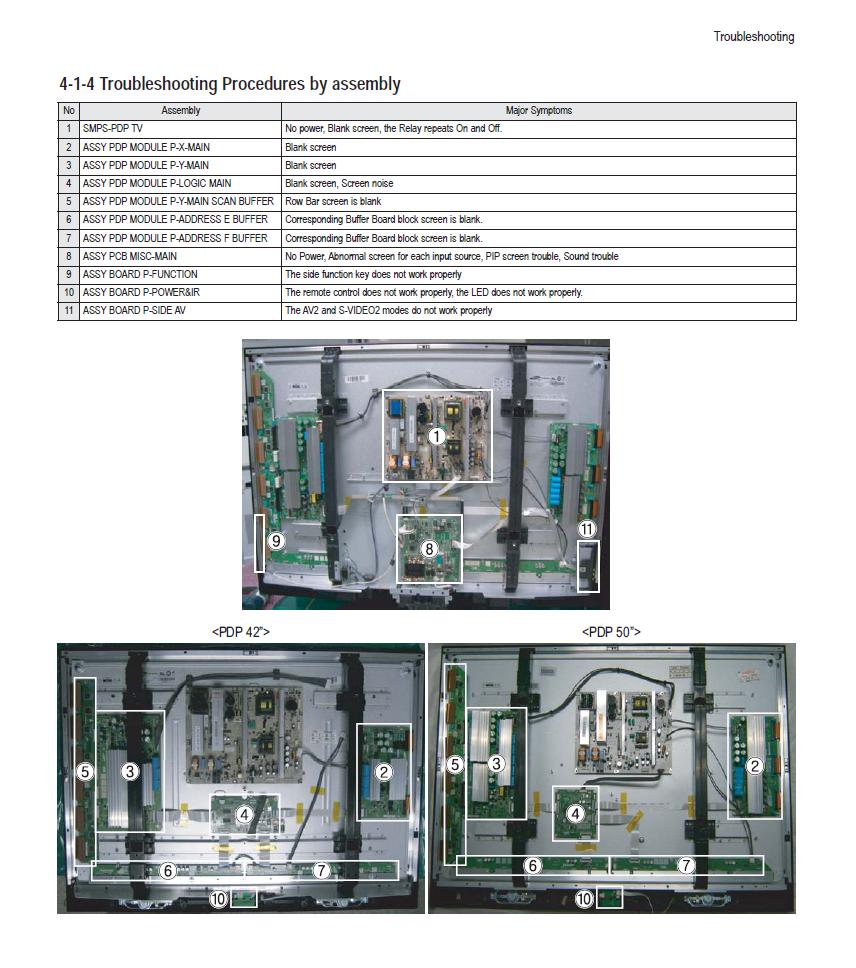 Troubleshooting

4-1-4 Troubleshooting Procedures by assembly

| No | Assembly | Major Symptoms |
|---|---|---|
| 1 | SMPS-PDP TV | No power, Blank screen, the Relay repeats On and Off. |
| 2 | ASSY PDP MODULE P-X-MAIN | Blank screen |
| 3 | ASSY PDP MODULE P-Y-MAIN | Blank screen |
| 4 | ASSY PDP MODULE P-LOGIC MAIN | Blank screen, Screen noise |
| 5 | ASSY PDP MODULE P-Y-MAIN SCAN BUFFER | Row Bar screen is blank |
| 6 | ASSY PDP MODULE P-ADDRESS E BUFFER | Corresponding Buffer Board block screen is blank. |
| 7 | ASSY PDP MODULE P-ADDRESS F BUFFER | Corresponding Buffer Board block screen is blank. |
| 8 | ASSY PCB MISC-MAIN | No Power, Abnormal screen for each input source, PIP screen trouble, Sound trouble |
| 9 | ASSY BOARD P-FUNCTION | The side function key does not work properly |
| 10 | ASSY BOARD P-POWER&IR | The remote control does not work properly, the LED does not work properly. |
| 11 | ASSY BOARD P-SIDE AV | The AV2 and S-VIDEO2 modes do not work properly |

1
9
8
11

<PDP 42">
5
3
4
2
6
7
10

<PDP 50">
5
3
4
2
6
7
10