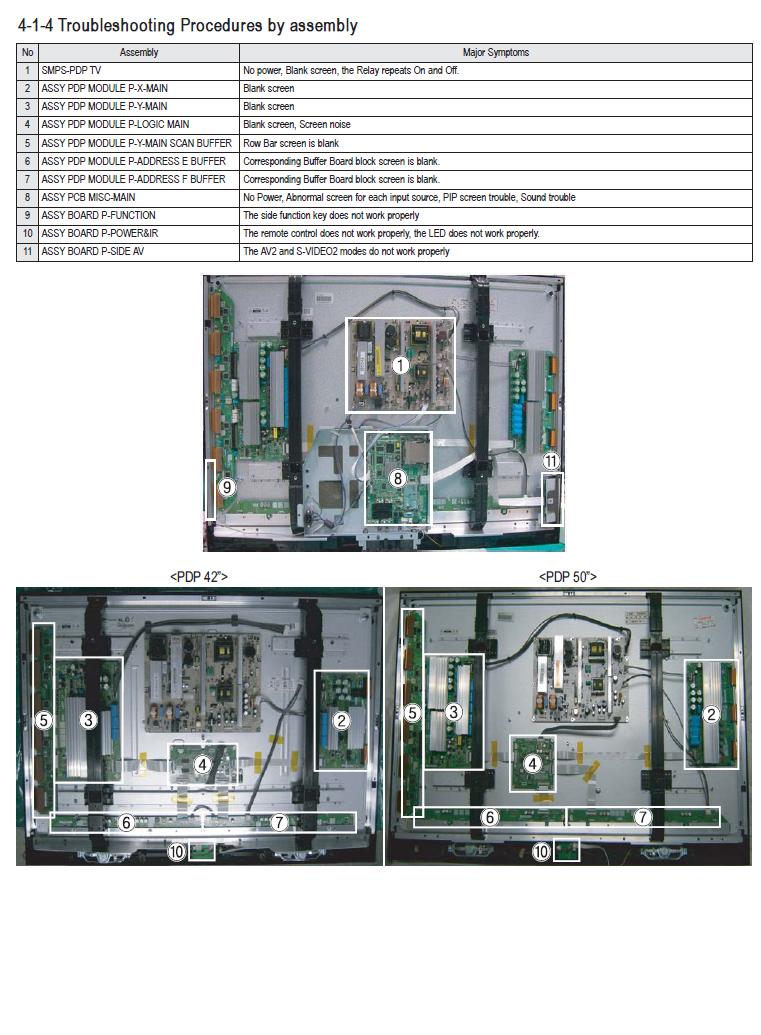 4-1-4 Troubleshooting Procedures by assembly

| No | Assembly | Major Symptoms |
|---|---|---|
| 1 | SMPS-PDP TV | No power, Blank screen, the Relay repeats On and Off. |
| 2 | ASSY PDP MODULE P-X-MAIN | Blank screen |
| 3 | ASSY PDP MODULE P-Y-MAIN | Blank screen |
| 4 | ASSY PDP MODULE P-LOGIC MAIN | Blank screen, Screen noise |
| 5 | ASSY PDP MODULE P-Y-MAIN SCAN BUFFER | Row Bar screen is blank |
| 6 | ASSY PDP MODULE P-ADDRESS E BUFFER | Corresponding Buffer Board block screen is blank. |
| 7 | ASSY PDP MODULE P-ADDRESS F BUFFER | Corresponding Buffer Board block screen is blank. |
| 8 | ASSY PCB MISC-MAIN | No Power, Abnormal screen for each input source, PIP screen trouble, Sound trouble |
| 9 | ASSY BOARD P-FUNCTION | The side function key does not work properly |
| 10 | ASSY BOARD P-POWER&IR | The remote control does not work properly, the LED does not work properly. |
| 11 | ASSY BOARD P-SIDE AV | The AV2 and S-VIDEO2 modes do not work properly |

1
8
9
11

<PDP 42">
5
3
2
4
6
7
10

<PDP 50">
5
3
2
4
6
7
10