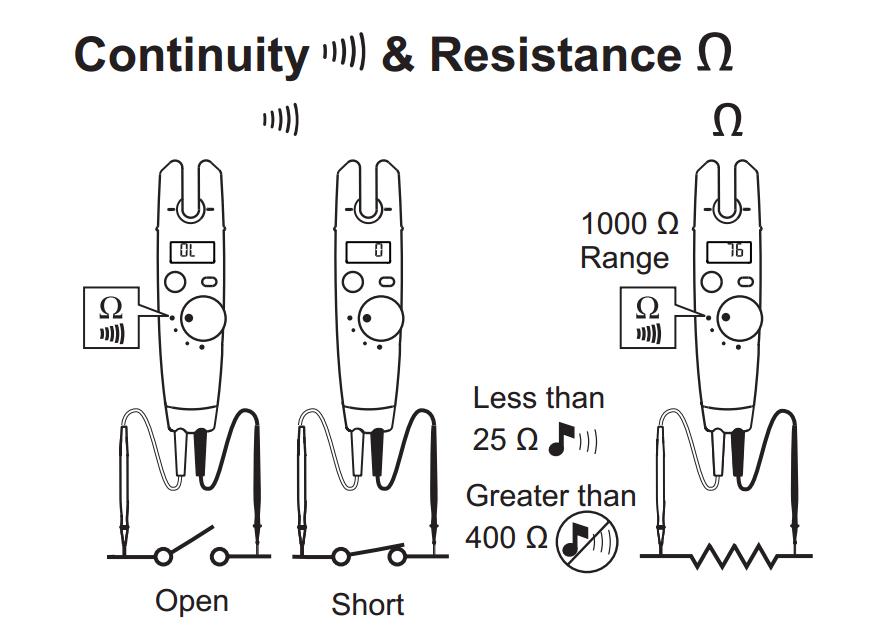 Continuity & Resistance Ω

Ω

1000 Ω Range

OL

0

76

Ω

Ω

Less than 25 Ω

Greater than 400 Ω

Open

Short