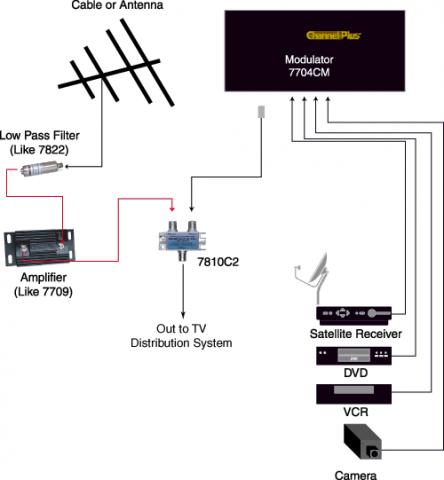 Cable or Antenna

ChannelPlus

Modulator
7704CM

Low Pass Filter
(Like 7822)

Amplifier
(Like 7709)

7810C2

Out to TV
Distribution System

Satellite Receiver

DVD

VCR

Camera