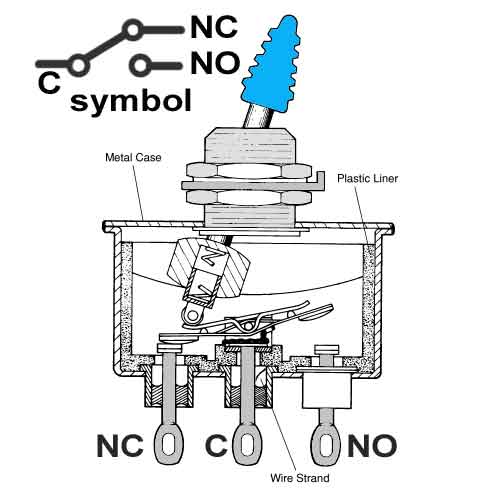 NC
NO
C
symbol

Metal Case
Plastic Liner

NC
C
NO
Wire Strand