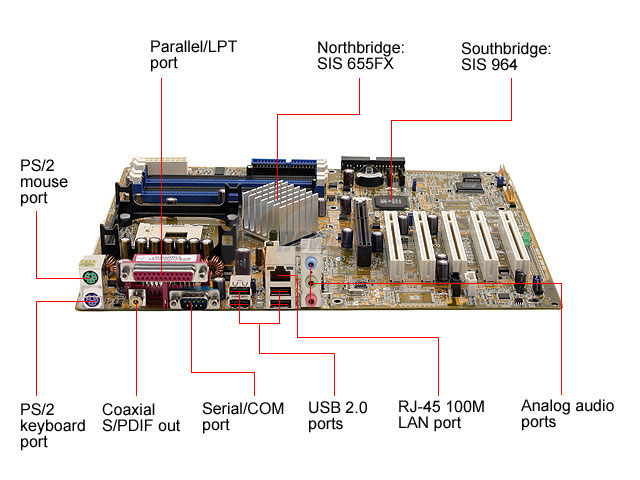 Parallel/LPT port

Northbridge: SIS 655FX

Southbridge: SIS 964

PS/2 mouse port

PS/2 keyboard port

Coaxial S/PDIF out

Serial/COM port

USB 2.0 ports

RJ-45 100M LAN port

Analog audio ports