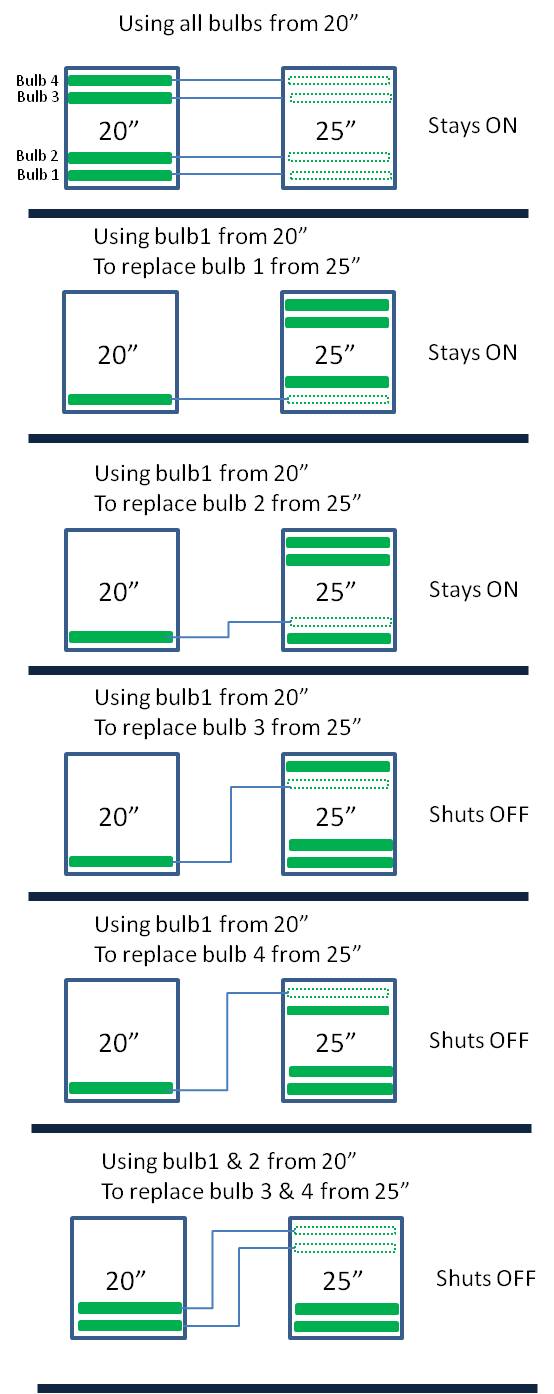 Using all bulbs from 20”

Bulb 4
Bulb 3
20”
Bulb 2
Bulb 1
25”
Stays ON

Using bulb1 from 20”
To replace bulb 1 from 25”

20”
25”
Stays ON

Using bulb1 from 20”
To replace bulb 2 from 25”

20”
25”
Stays ON

Using bulb1 from 20”
To replace bulb 3 from 25”

20”
25”
Shuts OFF

Using bulb1 from 20”
To replace bulb 4 from 25”

20”
25”
Shuts OFF

Using bulb1 & 2 from 20”
To replace bulb 3 & 4 from 25”

20”
25”
Shuts OFF