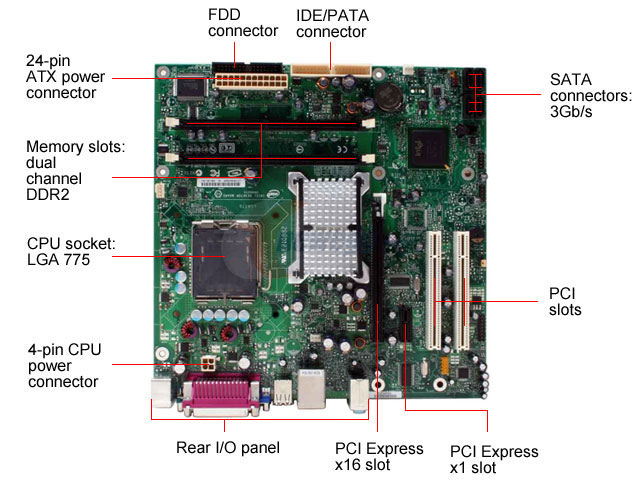 FDD connector

IDE/PATA connector

24-pin ATX power connector

SATA connectors: 3Gb/s

Memory slots: dual channel DDR2

CPU socket: LGA 775

PCI slots

4-pin CPU power connector

Rear I/O panel

PCI Express x16 slot

PCI Express x1 slot